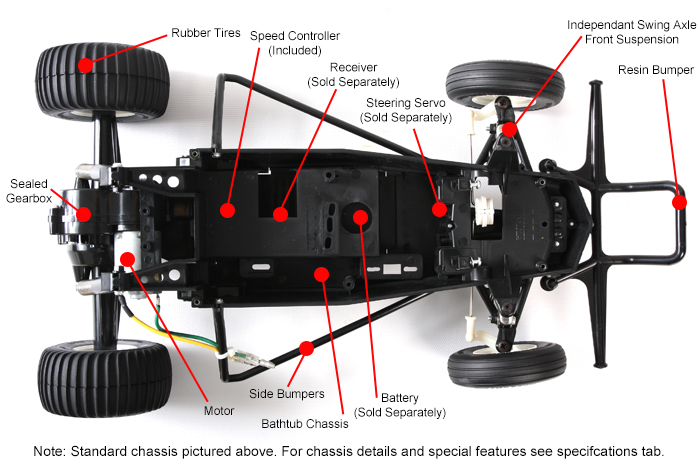 Rubber Tires

Speed Controller (Included)

Receiver (Sold Separately)

Steering Servo (Sold Separately)

Independant Swing Axle Front Suspension

Resin Bumper

Sealed Gearbox

Motor

Side Bumpers

Bathtub Chassis

Battery (Sold Separately)

Note: Standard chassis pictured above. For chassis details and special features see specifcations tab.